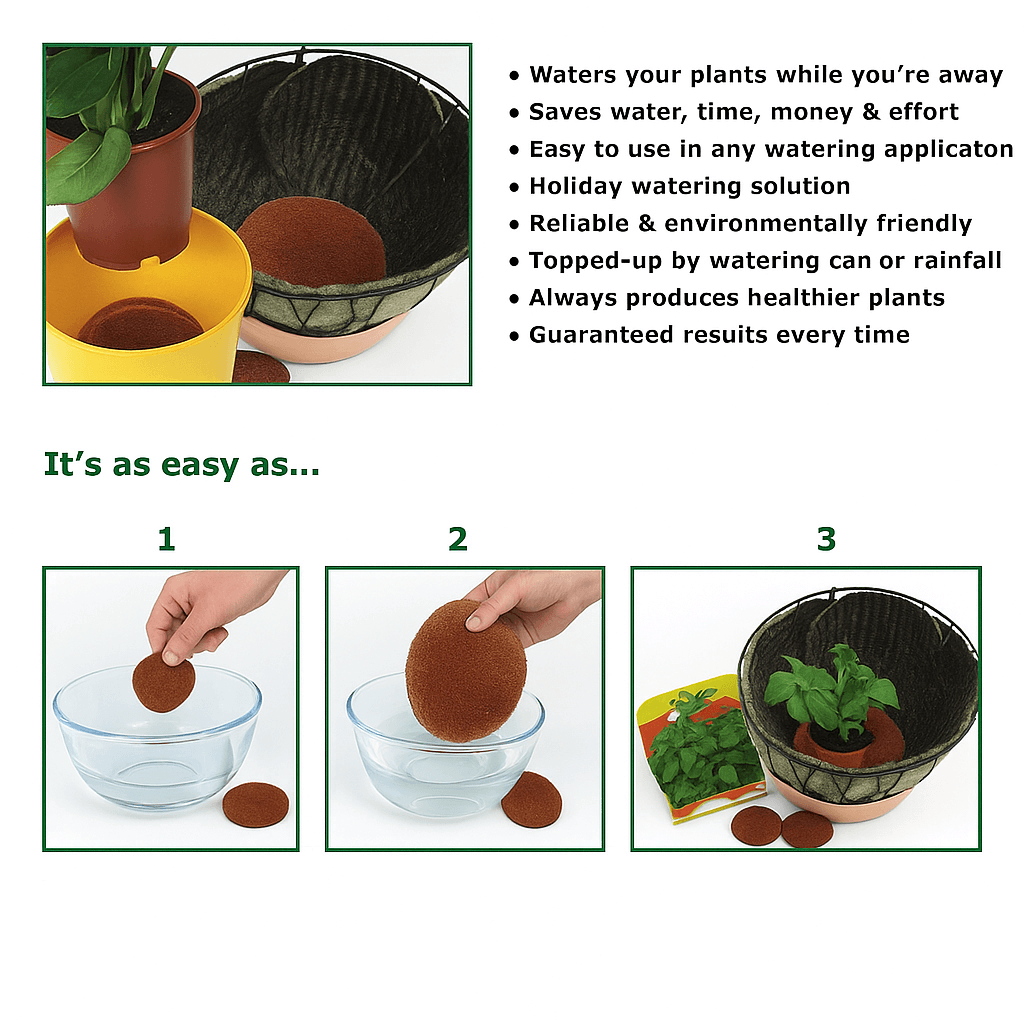 • Waters your plants while you're away
• Saves water, time, money & effort
• Easy to use in any watering applicaton
• Holiday watering solution
• Reliable & environmentally friendly
• Topped-up by watering can or rainfall
• Always produces healthier plants
• Guaranteed resuits every time

It's as easy as...

1

2

3