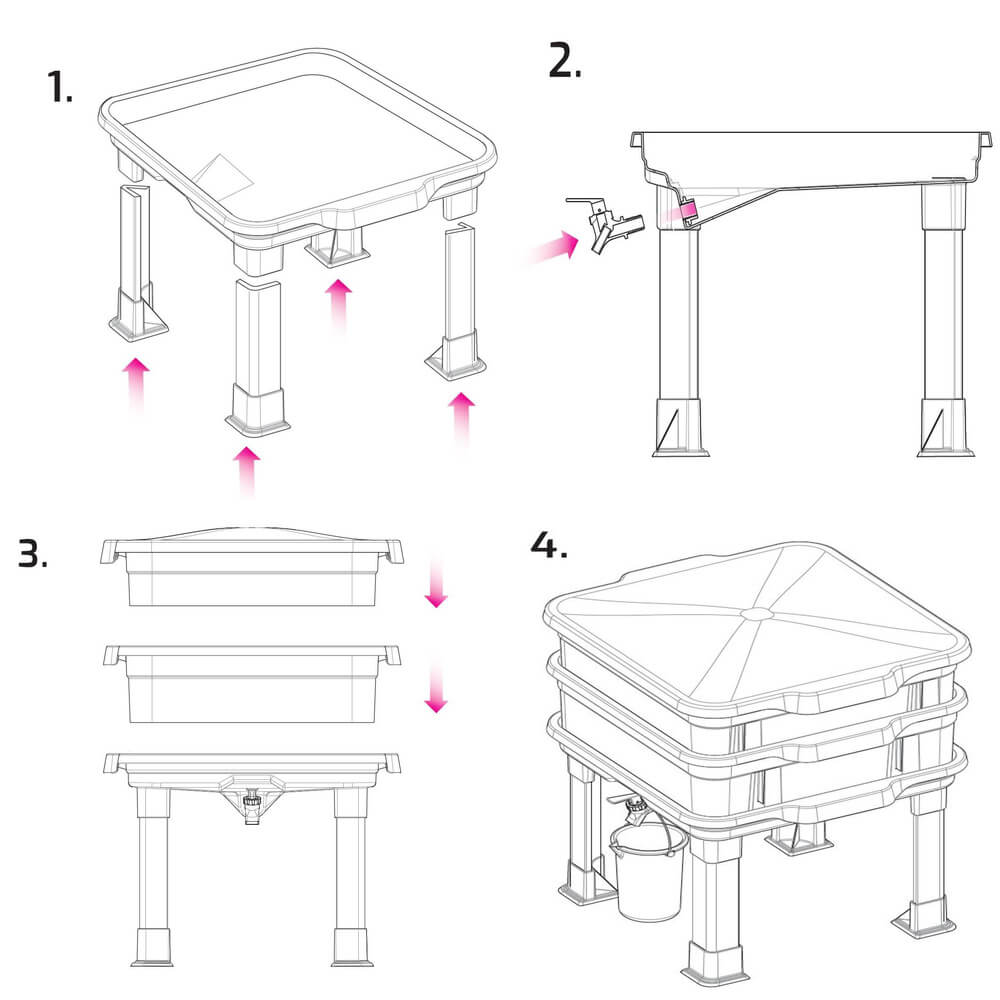 1.

2.

3.

4.