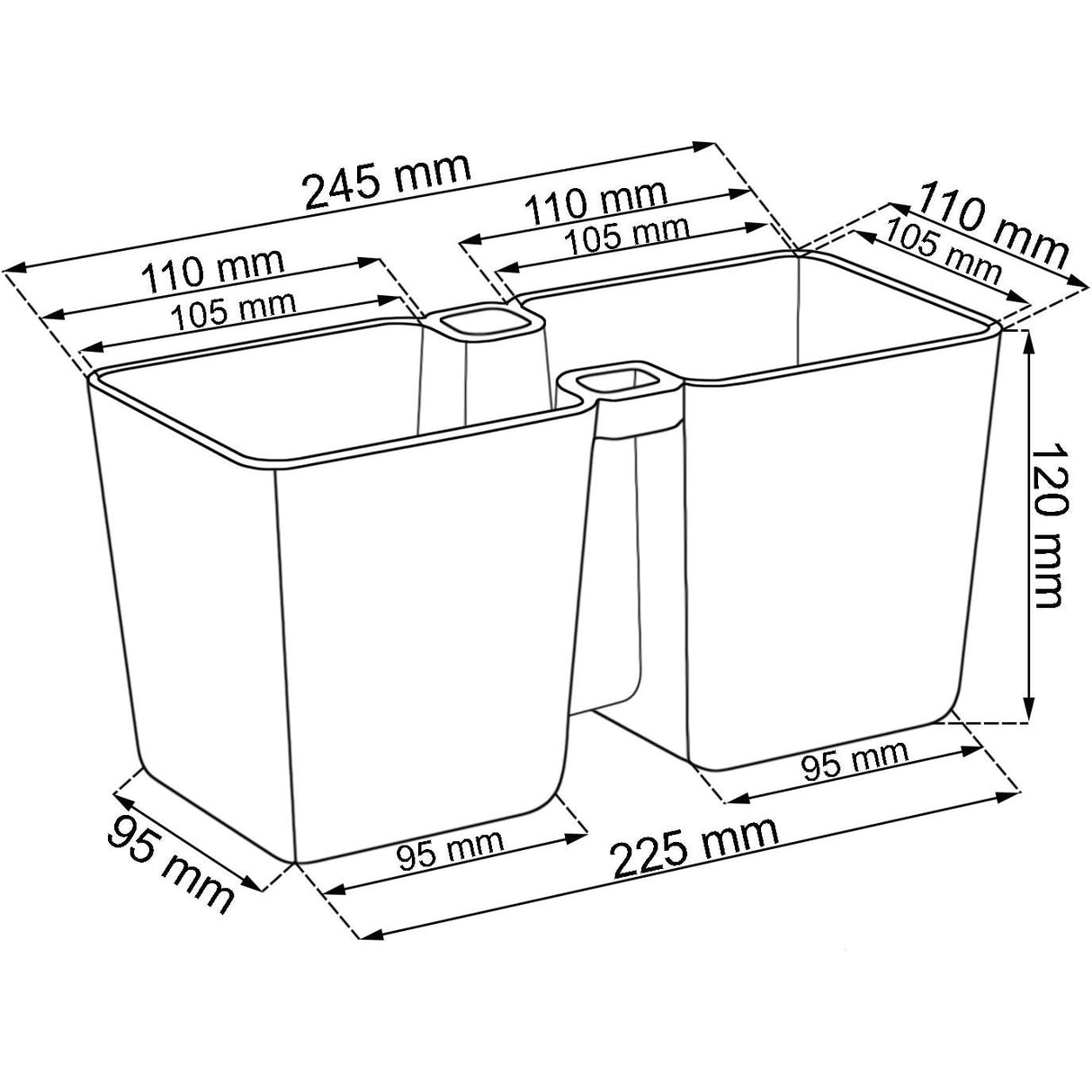 245 mm
110 mm
105 mm
110 mm
105 mm
110 mm
105 mm
120 mm
95 mm
95 mm
95 mm
225 mm