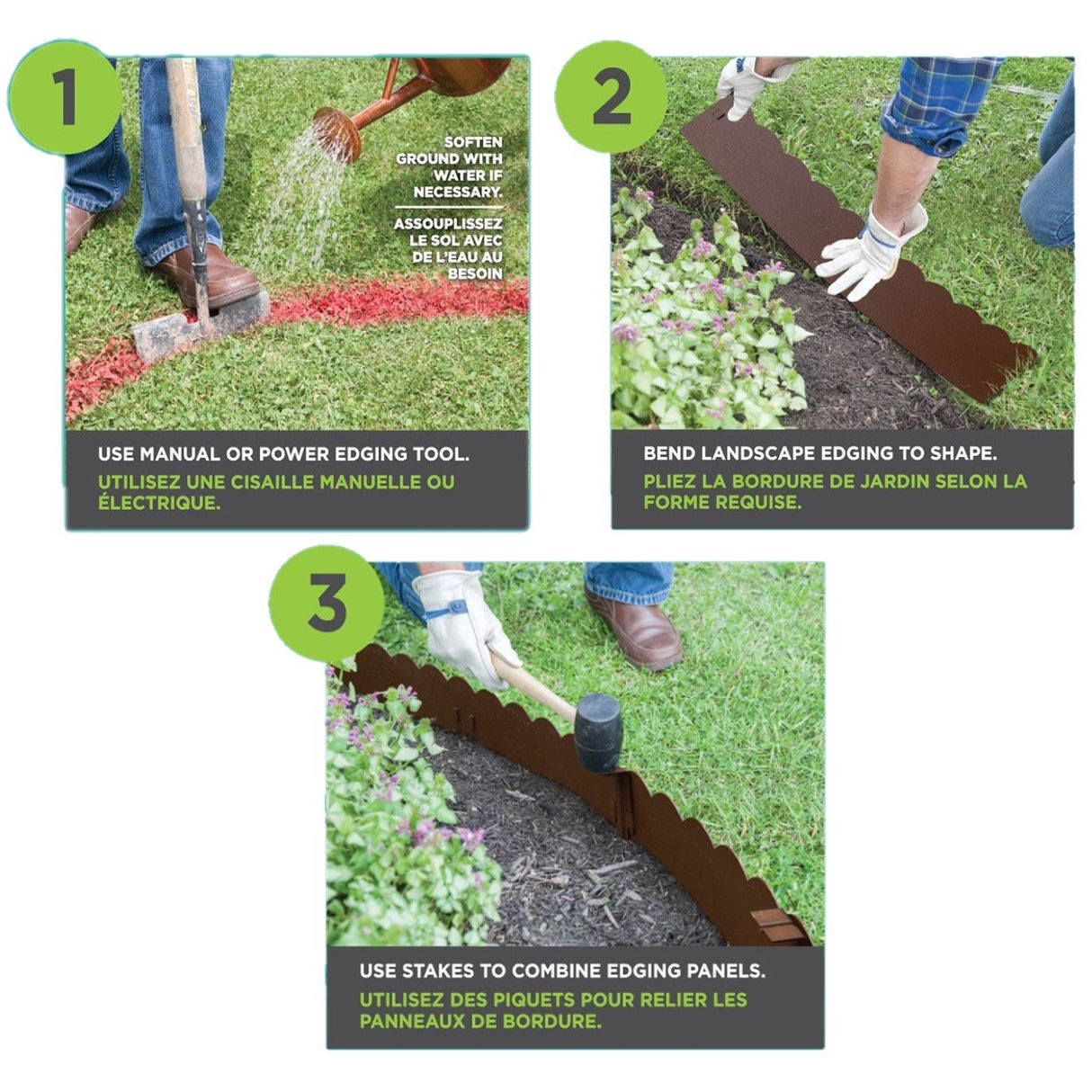 1

SOFTEN GROUND WITH WATER IF NECESSARY.

ASSOUPLISSEZ LE SOL AVEC DE L'EAU AU BESOIN

USE MANUAL OR POWER EDGING TOOL.

UTILISEZ UNE CISAILLE MANUELLE OU ÉLECTRIQUE.

2

BEND LANDSCAPE EDGING TO SHAPE.

PLIEZ LA BORDURE DE JARDIN SELON LA FORME REQUISE.

3

USE STAKES TO COMBINE EDGING PANELS.

UTILISEZ DES PIQUETS POUR RELIER LES PANNEAUX DE BORDURE.