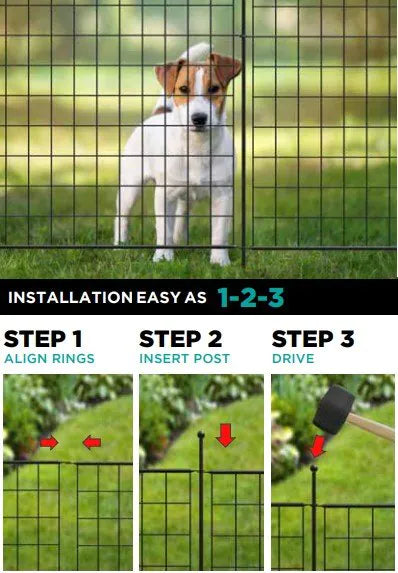 INSTALLATION EASY AS 1-2-3

STEP 1
ALIGN RINGS

STEP 2
INSERT POST

STEP 3
DRIVE