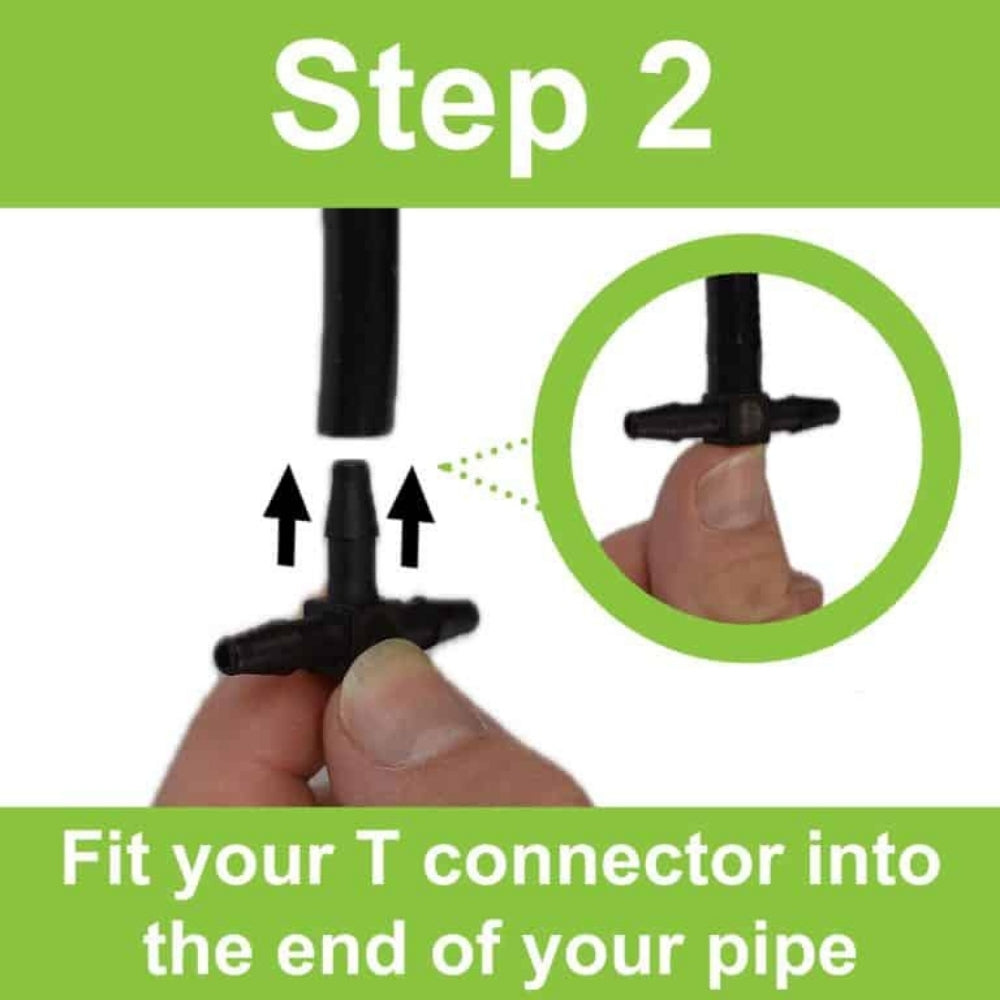 Step 2

Fit your T connector into the end of your pipe