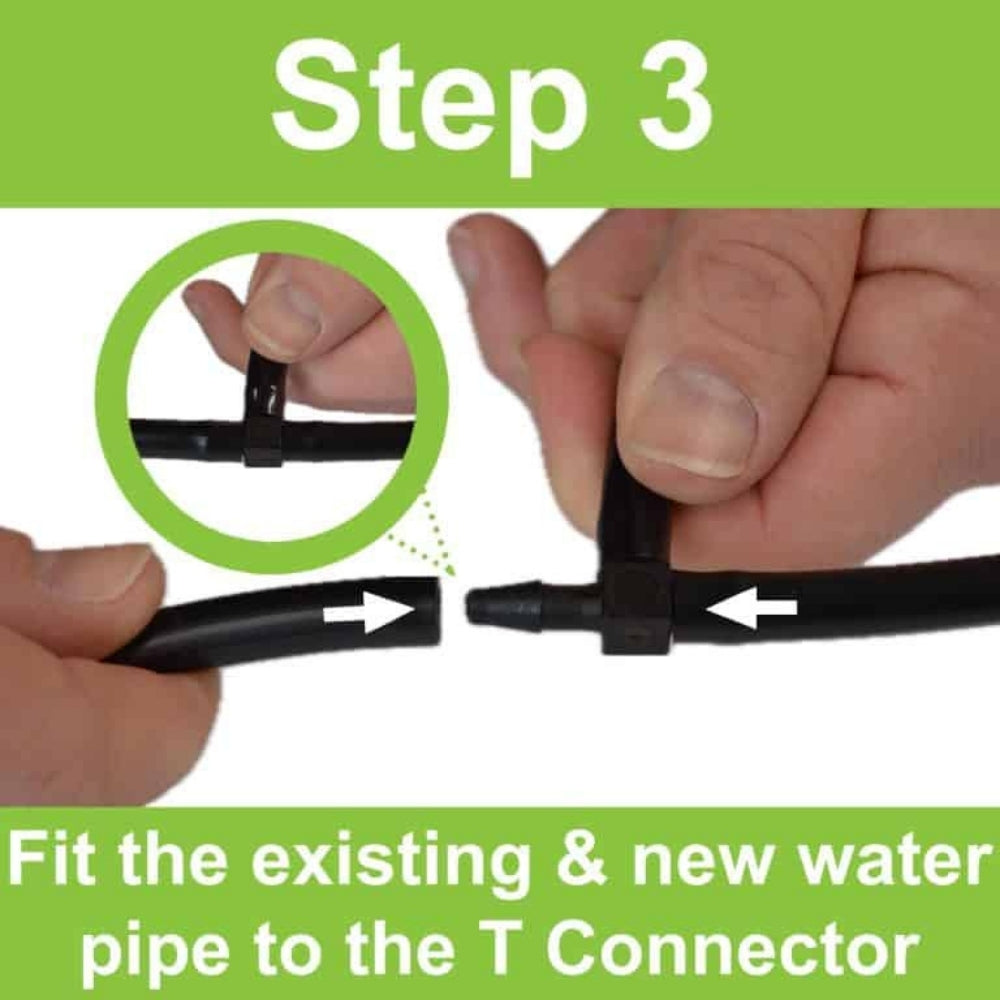 Step 3

Fit the existing & new water pipe to the T Connector