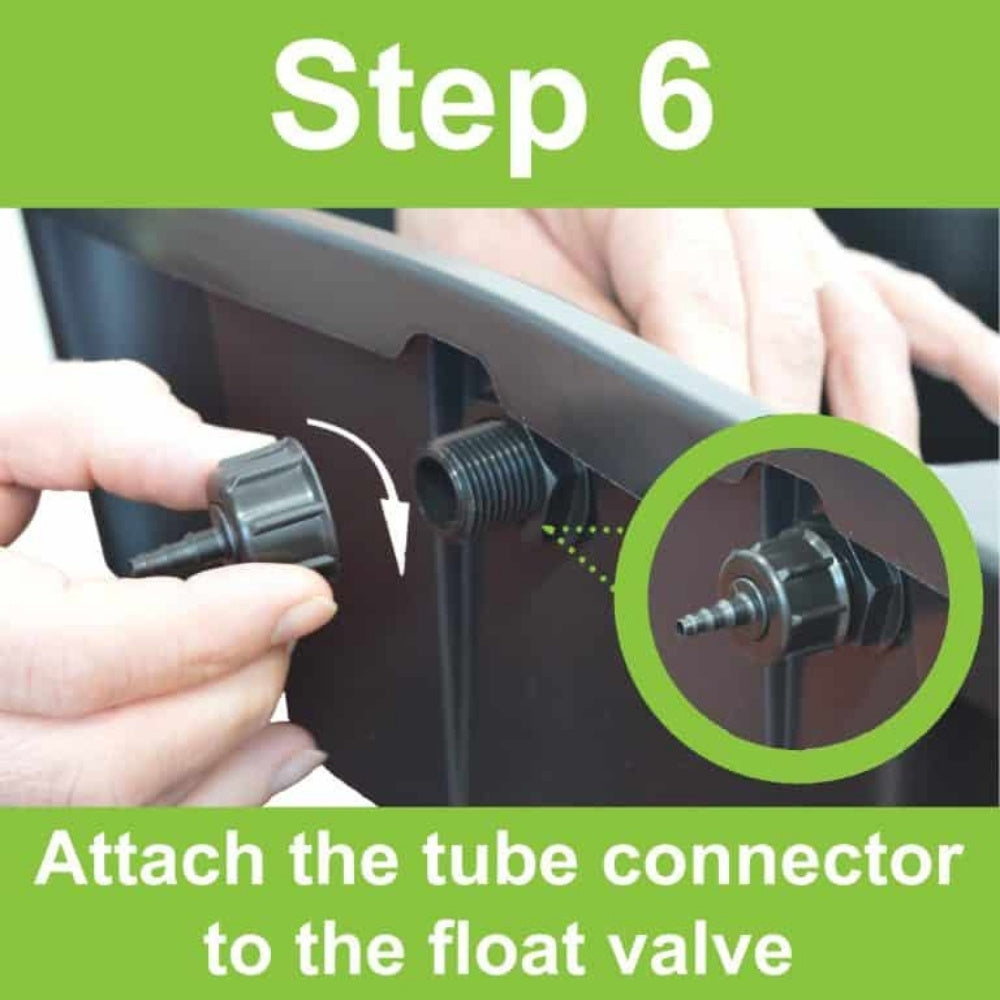 Step 6

Attach the tube connector to the float valve